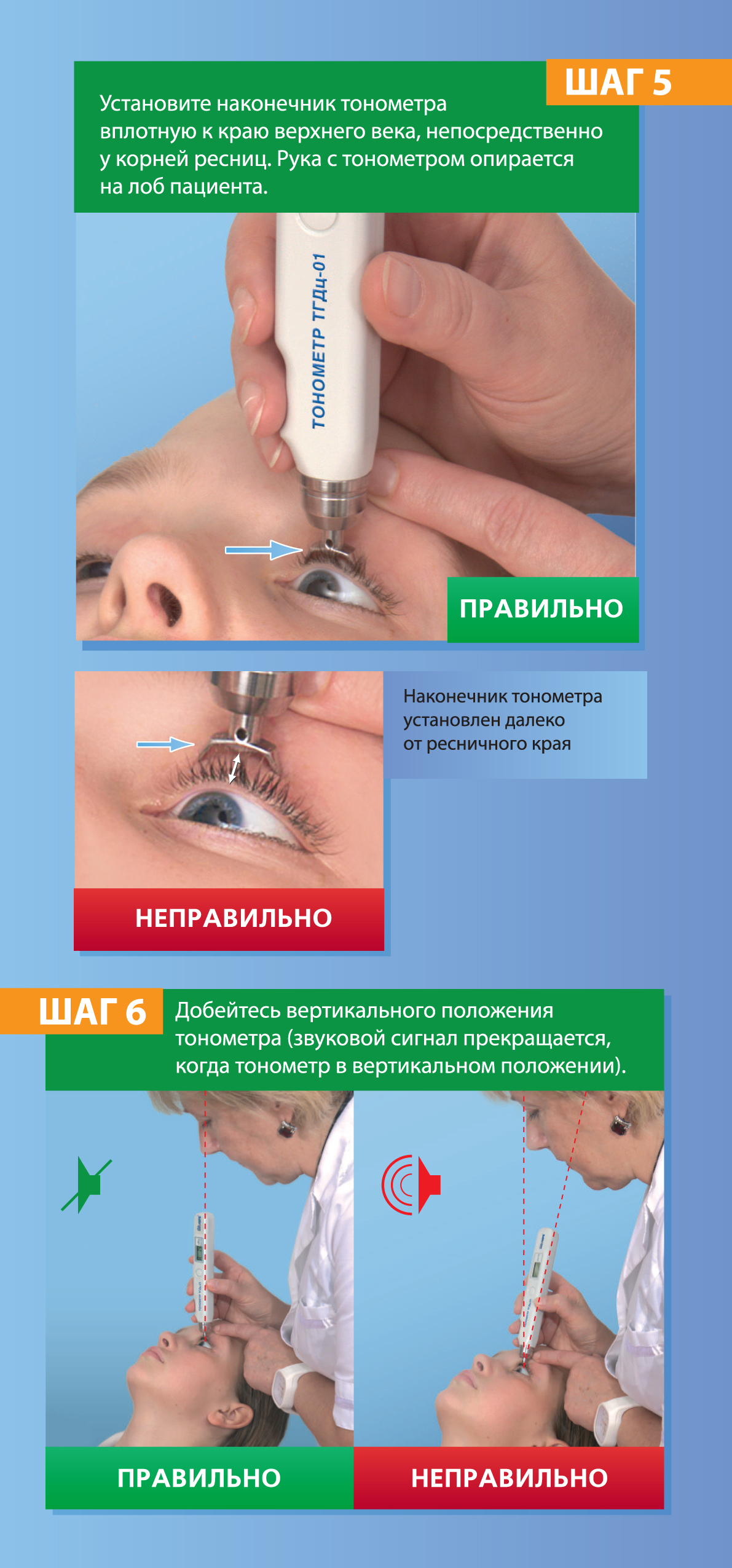 ШАГ 5

Установите наконечник тонометра вплотную к краю верхнего века, непосредственно у корней ресниц. Рука с тонометром опирается на лоб пациента.

ТОНОМЕТР ТГДц-01

ПРАВИЛЬНО

Наконечник тонометра установлен далеко от ресничного края

НЕПРАВИЛЬНО

ШАГ 6

Добейтесь вертикального положения тонометра (звуковой сигнал прекращается, когда тонометр в вертикальном положении).

ПРАВИЛЬНО

НЕПРАВИЛЬНО